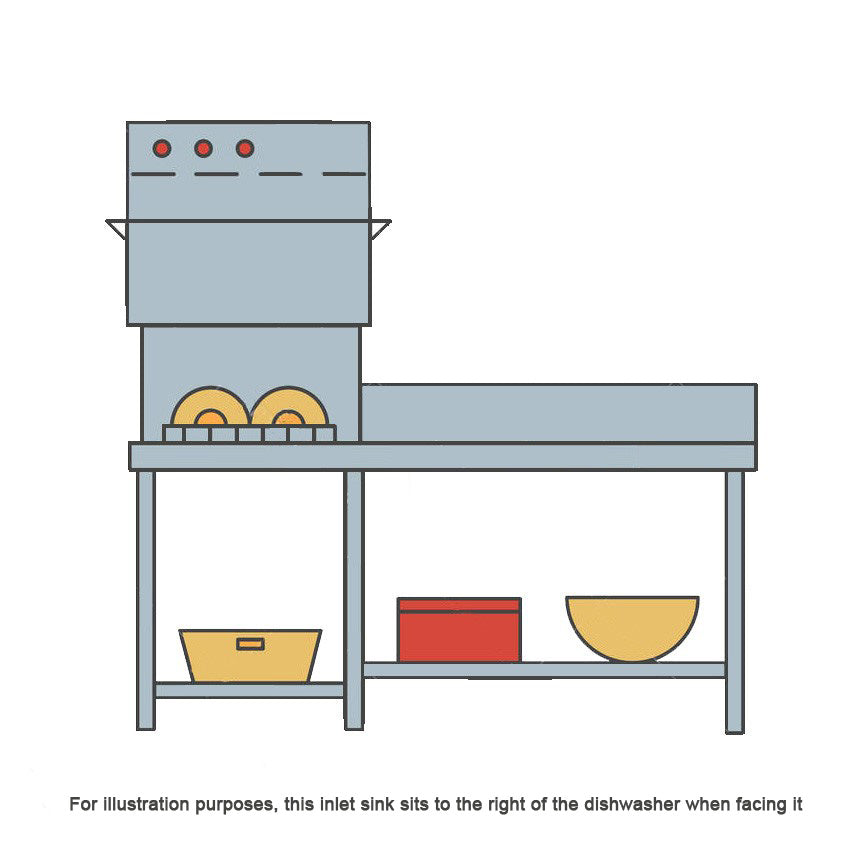 For illustration purposes, this inlet sink sits to the right of the dishwasher when facing it